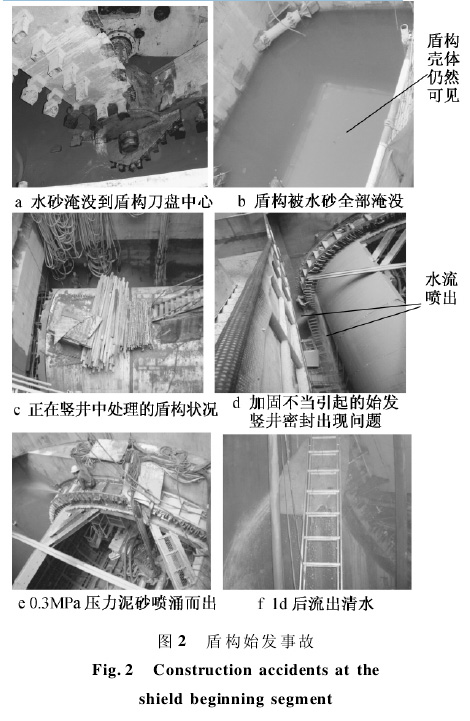 盾构壳体仍然可见

a 水砂淹没到盾构刀盘中心

b 盾构被水砂全部淹没

水流喷出

c 正在竖井中处理的盾构状况

d 加固不当引起的始发竖井密封出现问题

e 0.3MPa 压力泥砂喷涌而出

f 1d 后流出清水

图 2 盾构始发事故

Fig. 2 Construction accidents at the shield beginning segment